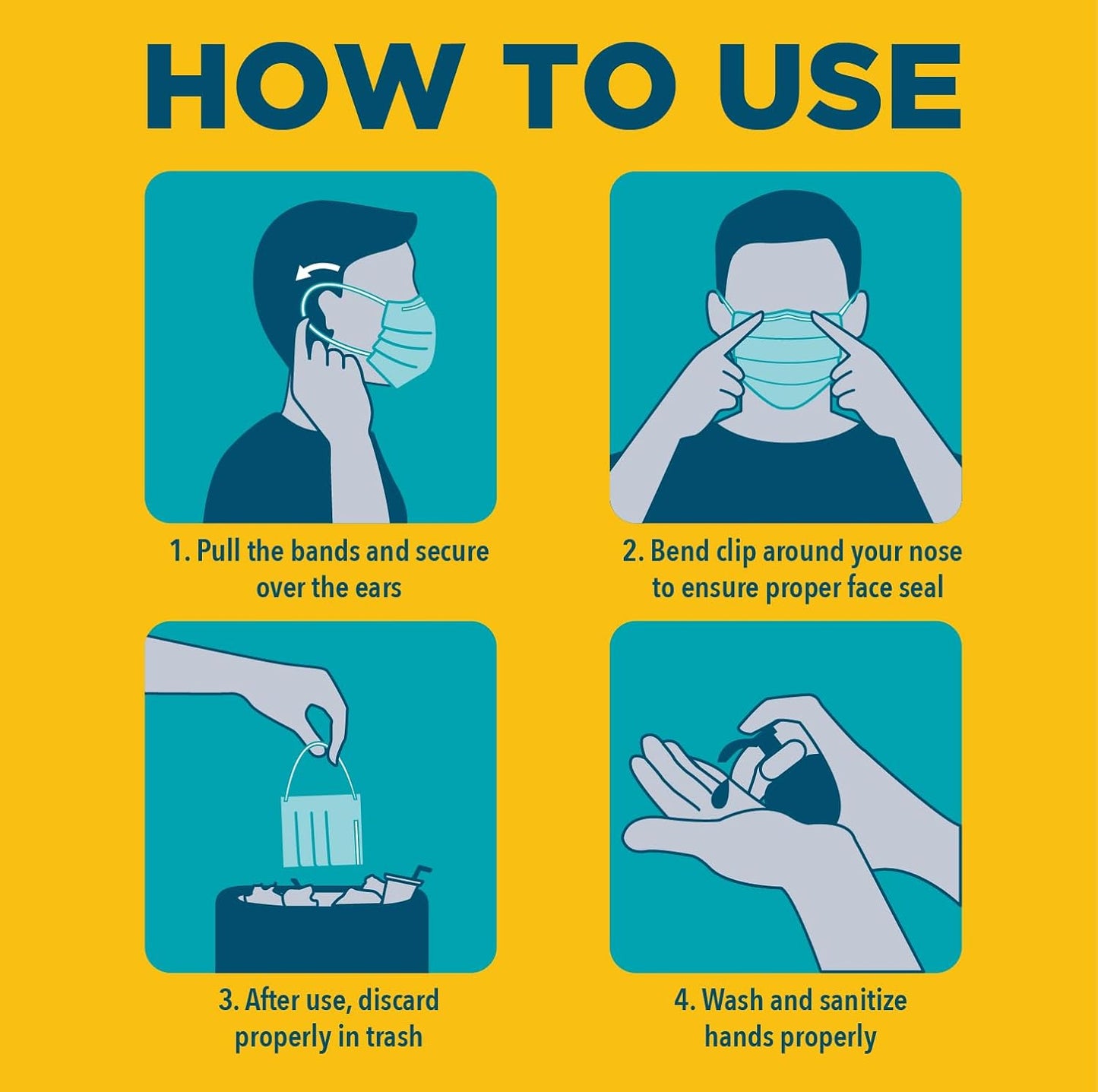 HOW TO USE

1. Pull the bands and secure over the ears

2. Bend clip around your nose to ensure proper face seal

3. After use, discard properly in trash

4. Wash and sanitize hands properly